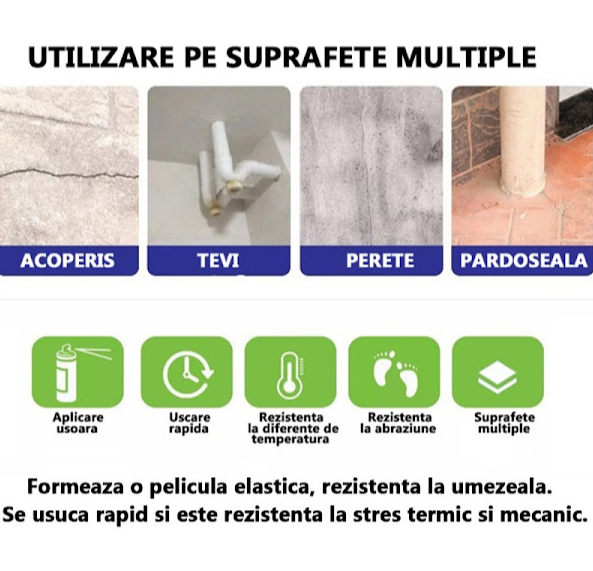 UTILIZARE PE SUPRAFETE MULTIPLE

ACOPERIS

TEVI

PERETE

PARDOSEALA

Aplicare usoara

Uscare rapida

Rezistenta la diferente de temperatura

Rezistenta la abraziune

Suprafete multiple

Formeaza o pelicula elastica, rezistenta la umezeala.
Se usuca rapid si este rezistenta la stres termic si mecanic.